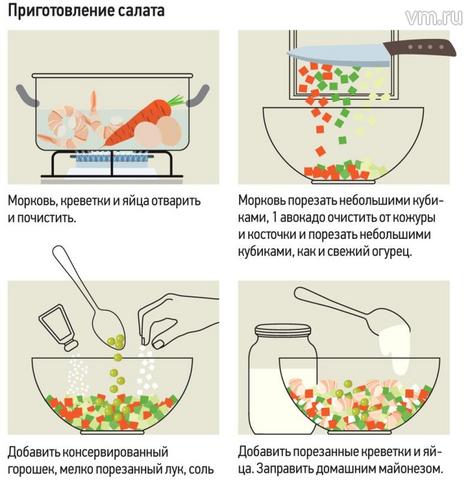 Приготовление салата

vm.ru

Морковь, креветки и яйца отварить и почистить.

Морковь порезать небольшими кубиками, 1 авокадо очистить от кожуры и косточки и порезать небольшими кубиками, как и свежий огурец.

Добавить консервированный горошек, мелко порезанный лук, соль

Добавить порезанные креветки и яйца. Заправить домашним майонезом.