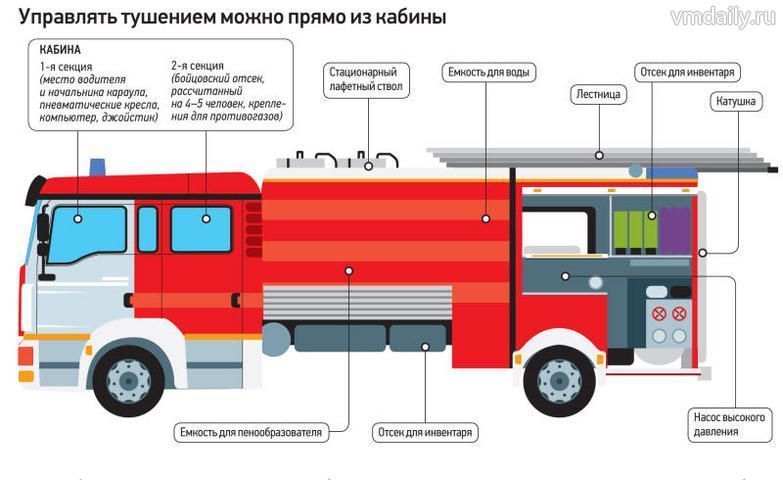 Управлять тушением можно прямо из кабины

vmdaily.ru

КАБИНА

1-я секция (место водителя и начальника караула, пневматические кресла, компьютер, джойстик)

2-я секция (бойцовский отсек, рассчитанный на 4–5 человек, крепления для противогазов)

Стационарный лафетный ствол

Емкость для воды

Лестница

Отсек для инвентаря

Катушка

Емкость для пенообразователя

Отсек для инвентаря

Насос высокого давления