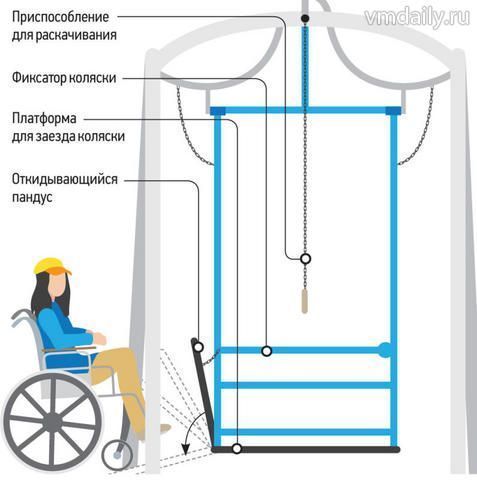 vmdaily.ru

Приспособление для раскачивания

Фиксатор коляски

Платформа для заезда коляски

Откидывающийся пандус